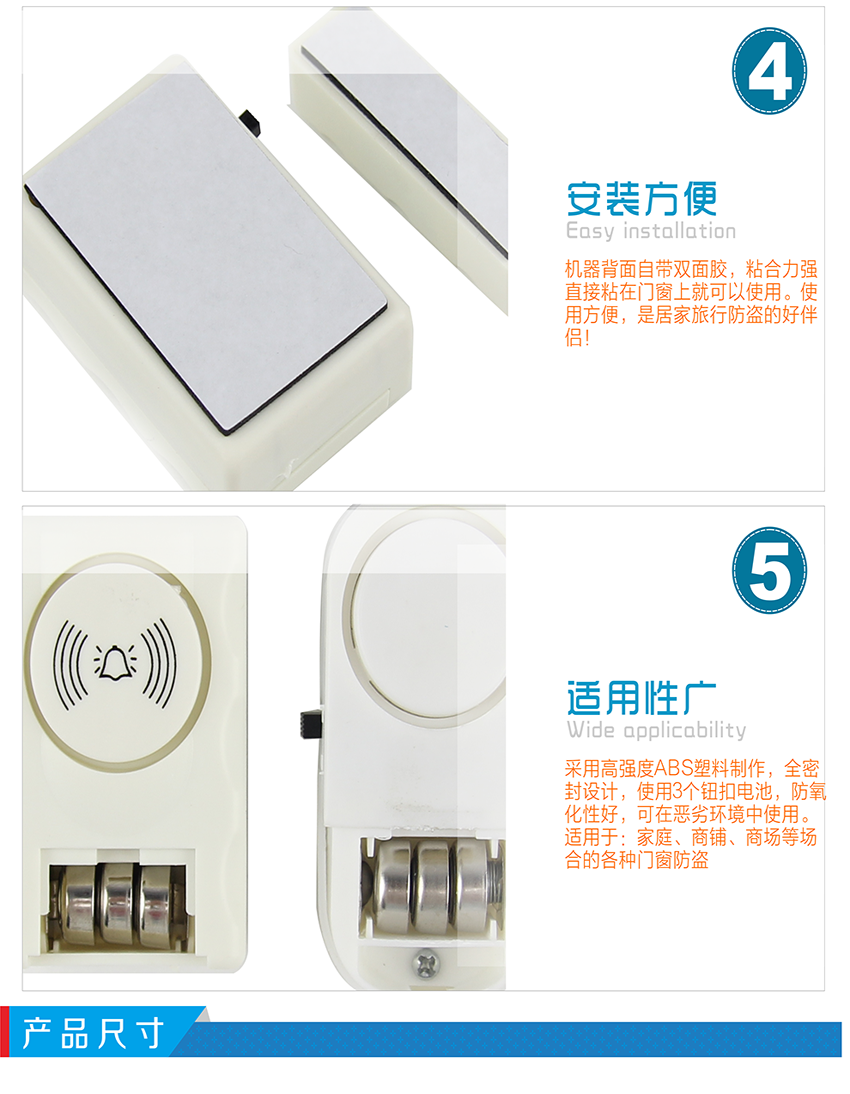 4

安装方便
Easy installation

机器背面自带双面胶，粘合力强直接粘在门窗上就可以使用。使用方便，是居家旅行防盗的好伴侣!

5

适用性广
Wide applicability

采用高强度ABS塑料制作，全密封设计，使用3个钮扣电池，防氧化性好，可在恶劣环境中使用。适用于：家庭、商铺、商场等场合的各种门窗防盗

产品尺寸