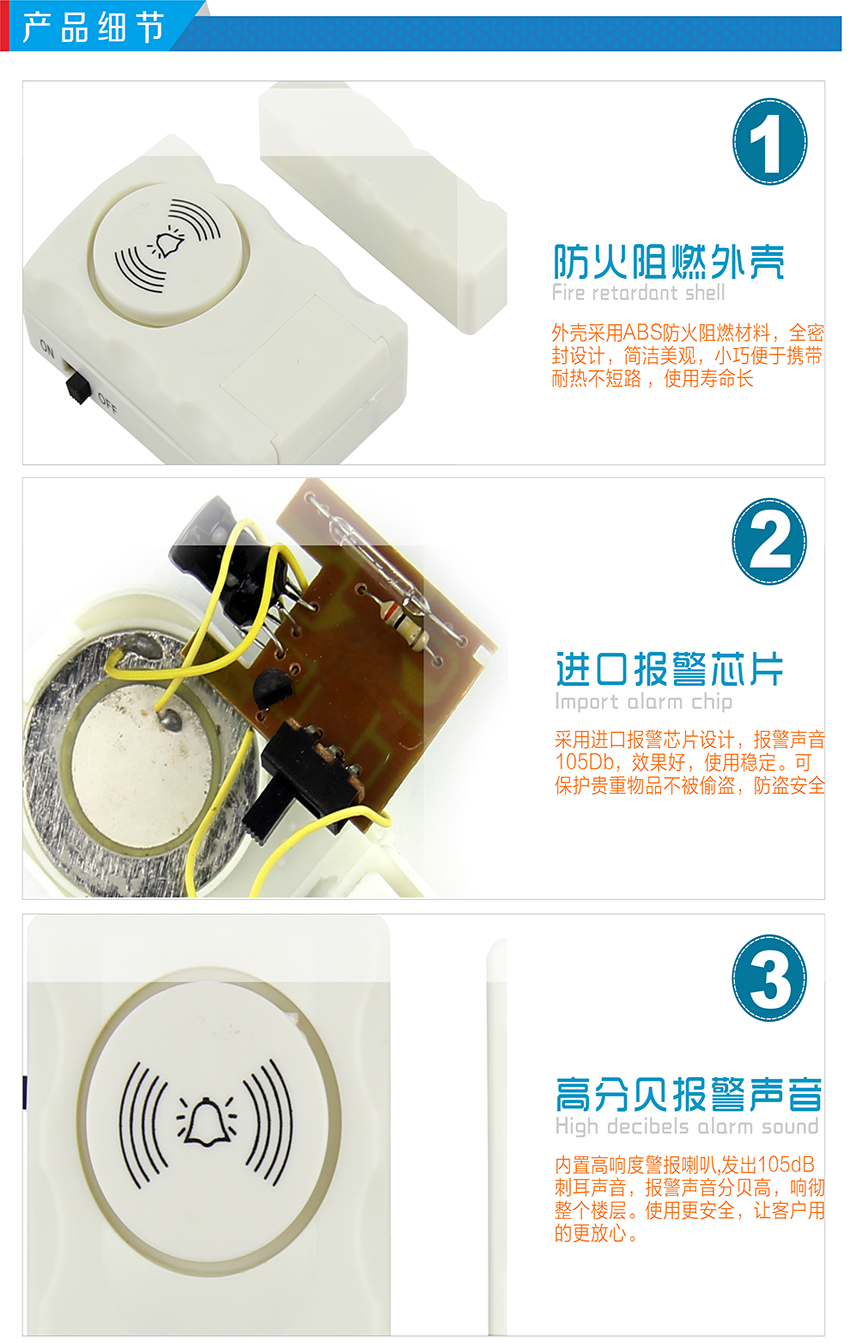 产品细节

ON
OFF

1

防火阻燃外壳
Fire retardant shell

外壳采用ABS防火阻燃材料，全密封设计，简洁美观，小巧便于携带耐热不短路，使用寿命长

2

进口报警芯片
Import alarm chip

采用进口报警芯片设计，报警声音105Db，效果好，使用稳定。可保护贵重物品不被偷盗，防盗安全

3

高分贝报警声音
High decibels alarm sound

内置高响度警报喇叭,发出105dB刺耳声音，报警声音分贝高，响彻整个楼层。使用更安全，让客户用的更放心。