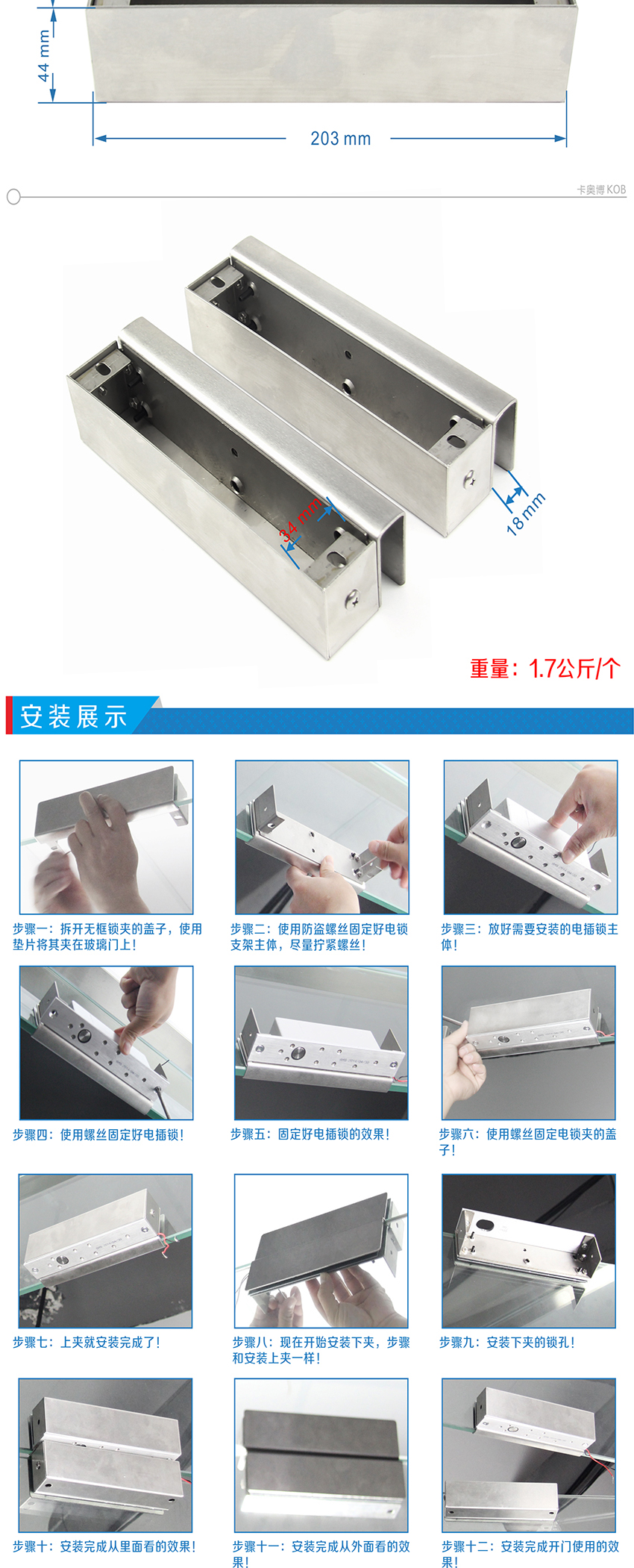 44 mm

203 mm

卡奥博 KOB

34 mm

18 mm

重量：1.7公斤/个

安装展示

步骤一：拆开无框锁夹的盖子，使用垫片将其夹在玻璃门上！

步骤二：使用防盗螺丝固定好电锁支架主体，尽量拧紧螺丝！

步骤三：放好需要安装的电插锁主体！

步骤四：使用螺丝固定好电插锁！

步骤五：固定好电插锁的效果！

步骤六：使用螺丝固定电锁夹的盖子！

步骤七：上夹就安装完成了！

步骤八：现在开始安装下夹，步骤和安装上夹一样！

步骤九：安装下夹的锁孔！

步骤十：安装完成从里面看的效果！

步骤十一：安装完成从外面看的效果！

步骤十二：安装完成开门使用的效果！