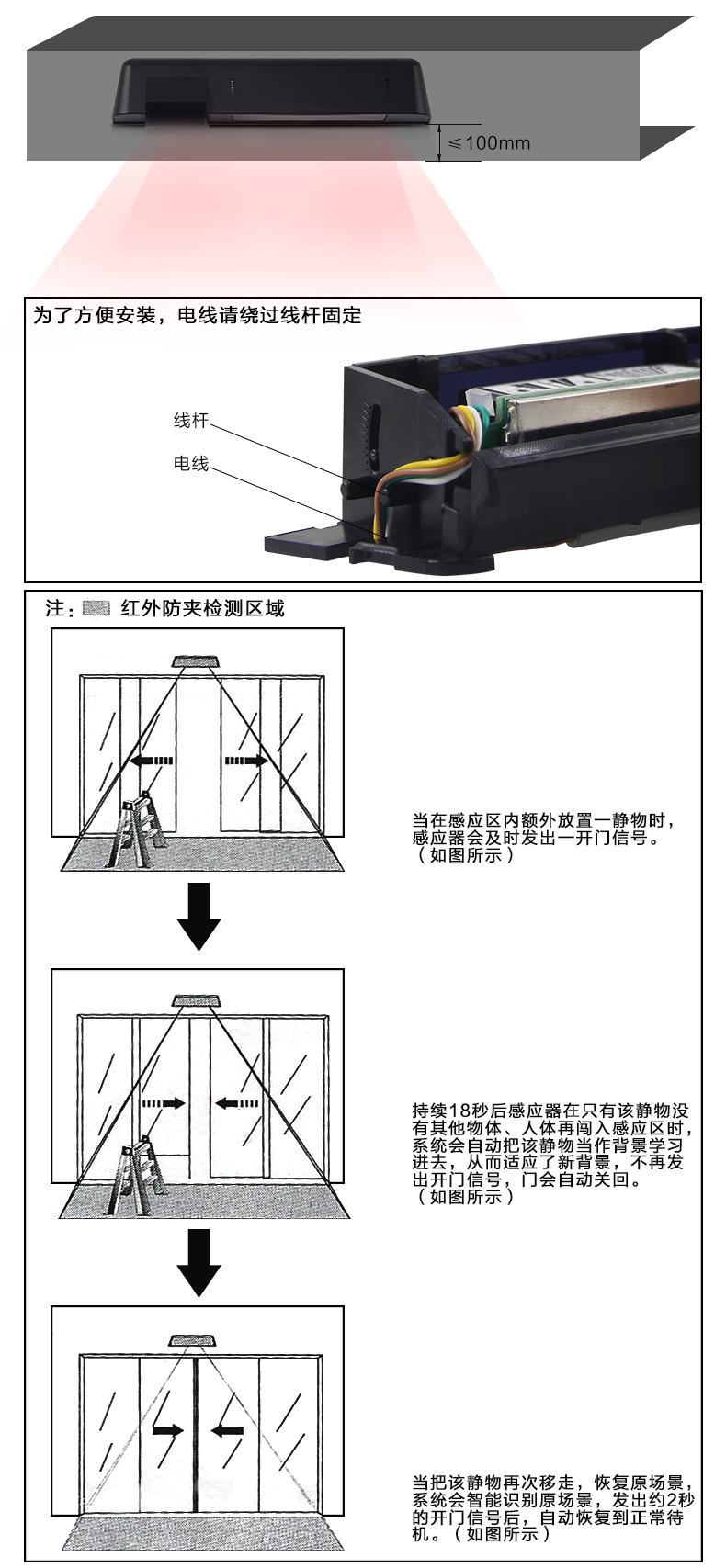 ≤100mm

为了方便安装，电线请绕过线杆固定

线杆

电线

注： 红外防夹检测区域

当在感应区内额外放置一静物时，感应器会及时发出一开门信号。（如图所示）

持续18秒后感应器在只有该静物没有其他物体、人体再闯入感应区时，系统会自动把该静物当作背景学习进去，从而适应了新背景，不再发出开门信号，门会自动关回。（如图所示）

当把该静物再次移走，恢复原场景，系统会智能识别原场景，发出约2秒的开门信号后，自动恢复到正常待机。（如图所示）